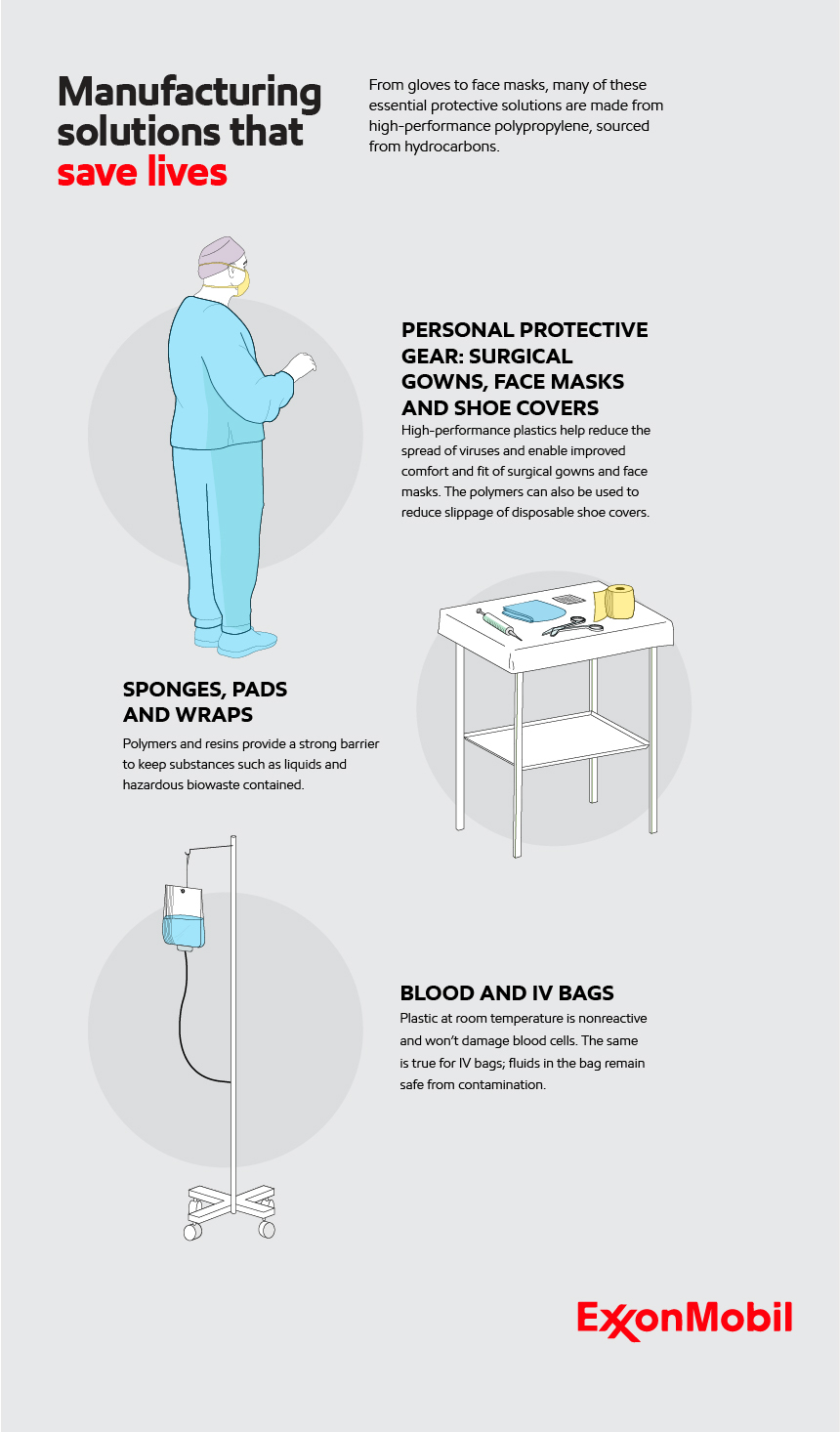 Manufacturing solutions that save lives

From gloves to face masks, many of these essential protective solutions are made from high-performance polypropylene, sourced from hydrocarbons.

PERSONAL PROTECTIVE GEAR: SURGICAL GOWNS, FACE MASKS AND SHOE COVERS

High-performance plastics help reduce the spread of viruses and enable improved comfort and fit of surgical gowns and face masks. The polymers can also be used to reduce slippage of disposable shoe covers.

SPONGES, PADS AND WRAPS

Polymers and resins provide a strong barrier to keep substances such as liquids and hazardous biowaste contained.

BLOOD AND IV BAGS

Plastic at room temperature is nonreactive and won't damage blood cells. The same is true for IV bags; fluids in the bag remain safe from contamination.

ExxonMobil